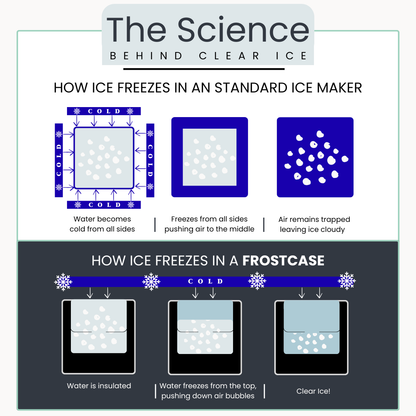 The Science
BEHIND CLEAR ICE

HOW ICE FREEZES IN AN STANDARD ICE MAKER

COLD
COLD
COLD
COLD

Water becomes cold from all sides

Freezes from all sides pushing air to the middle

Air remains trapped leaving ice cloudy

HOW ICE FREEZES IN A FROSTCASE

COLD

Water is insulated

Water freezes from the top, pushing down air bubbles

Clear Ice!